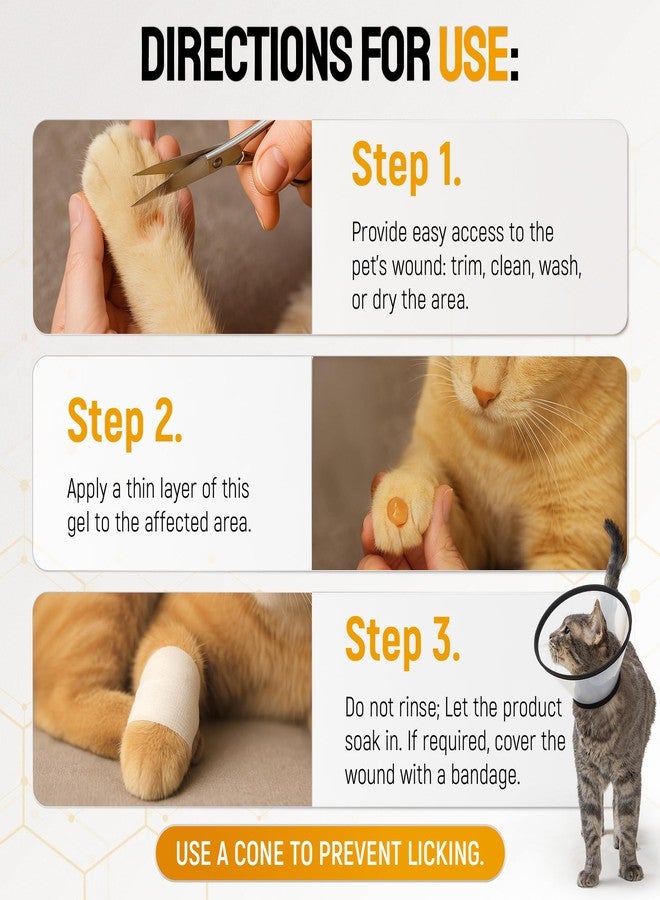 DIRECTIONS FOR USE:

Step 1.

Provide easy access to the pet's wound: trim, clean, wash, or dry the area.

Step 2.

Apply a thin layer of this gel to the affected area.

Step 3.

Do not rinse; Let the product soak in. If required, cover the wound with a bandage.

USE A CONE TO PREVENT LICKING.